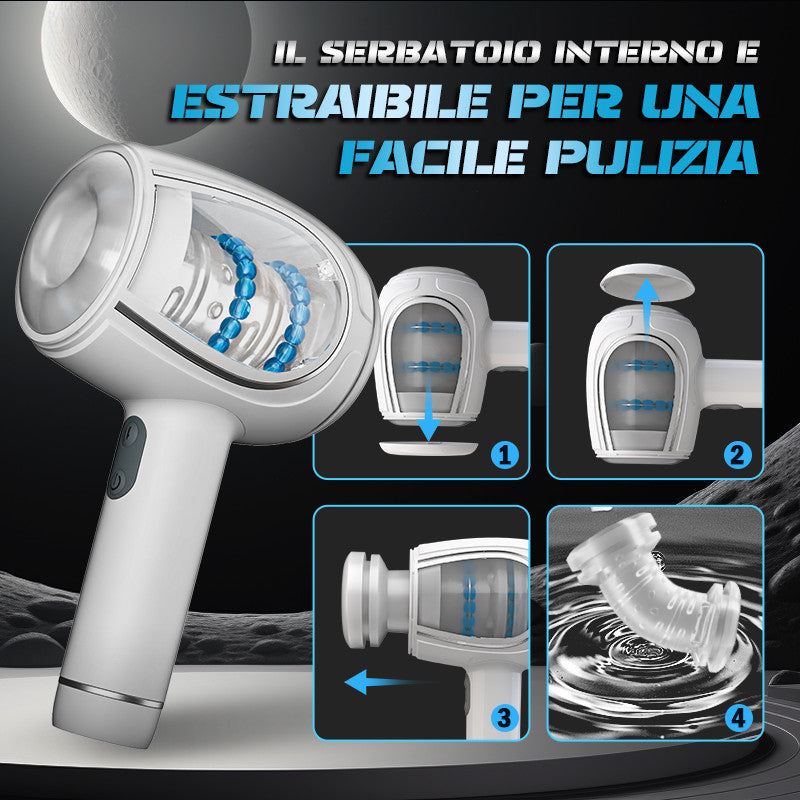 IL SERBATOIO INTERNO E
ESTRAIBILE PER UNA
FACILE PULIZIA

1

2

3

4