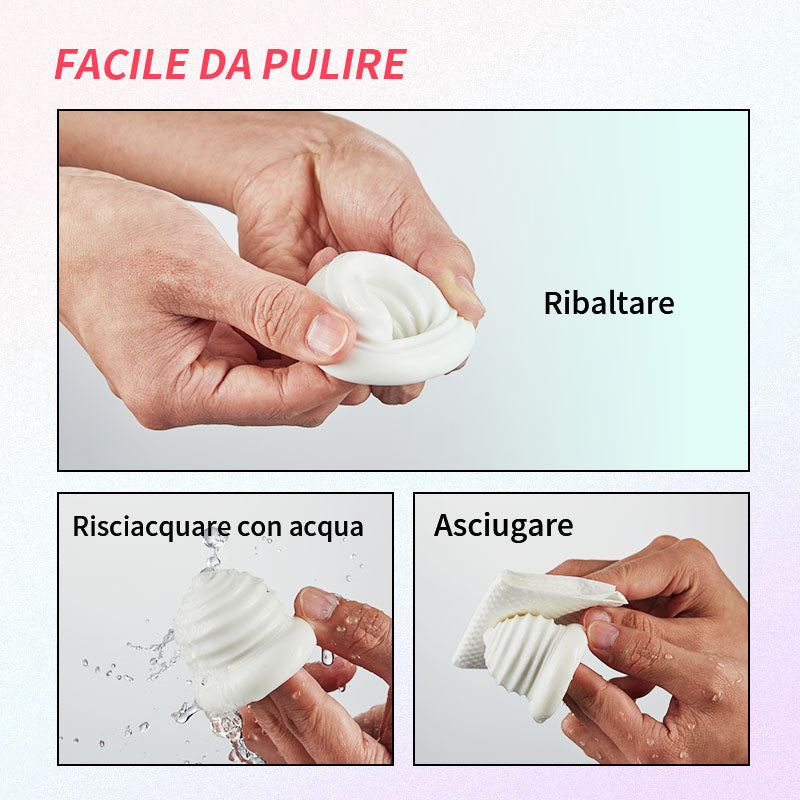 FACILE DA PULIRE

Ribaltare

Risciacquare con acqua

Asciugare