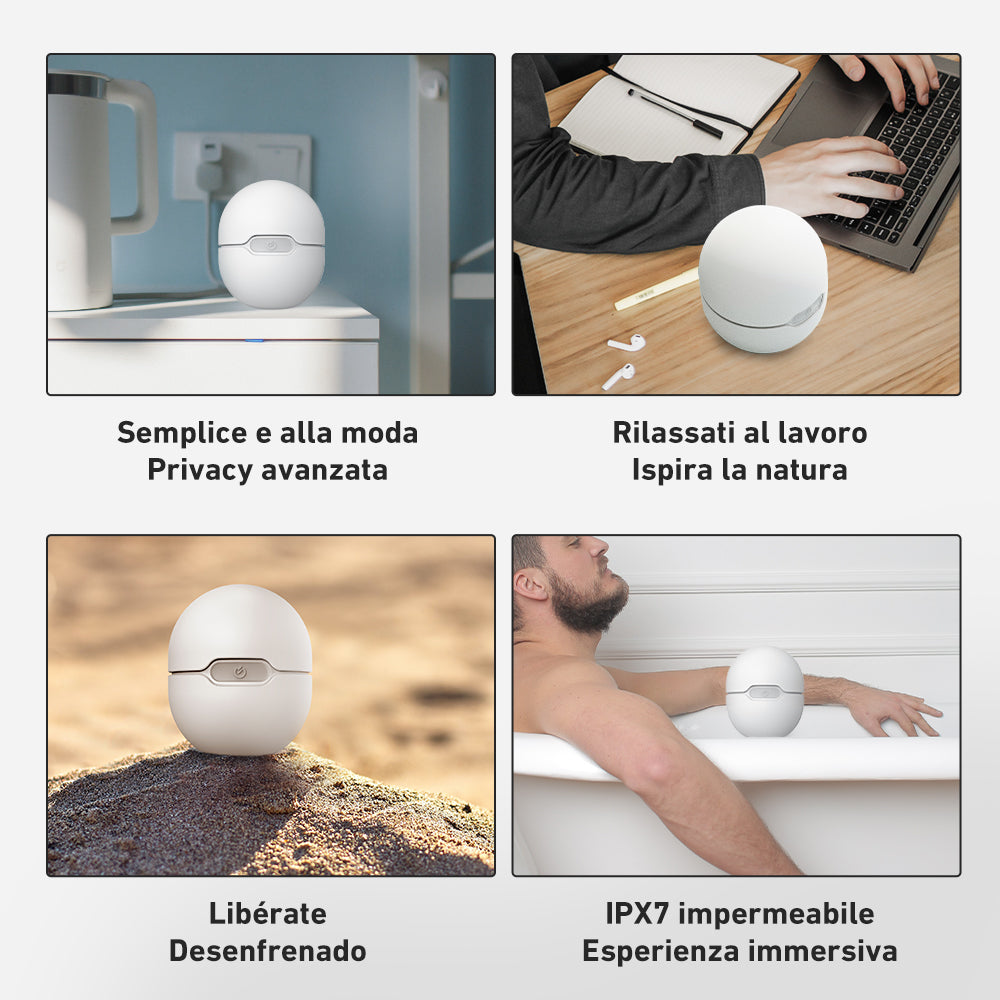 Semplice e alla moda
Privacy avanzata

Rilassati al lavoro
Ispira la natura

Libérate
Desenfrenado

IPX7 impermeabile
Esperienza immersiva