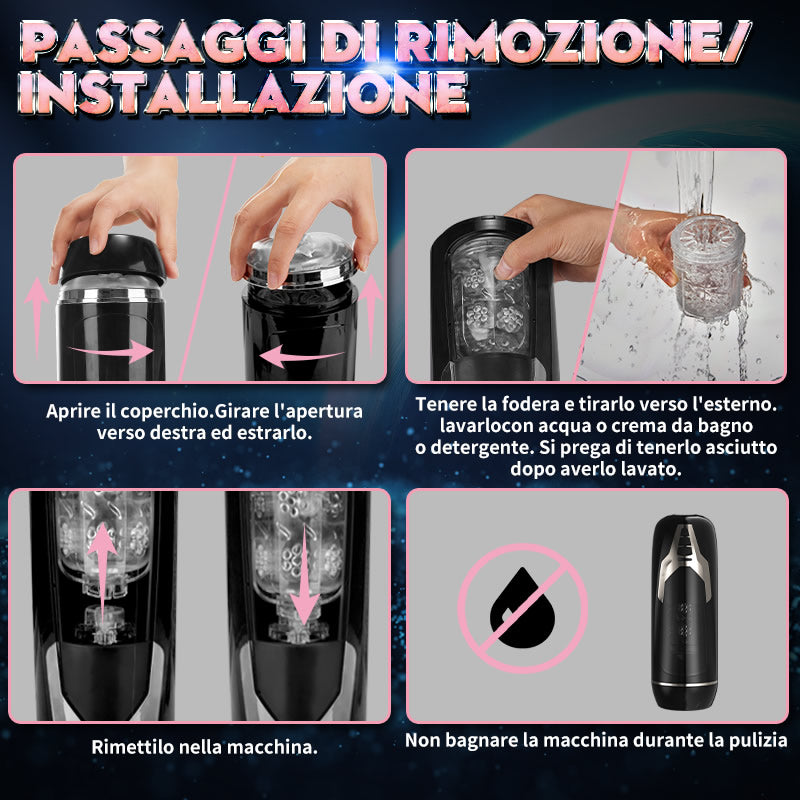 PASSAGGI DI RIMOZIONE/ INSTALLAZIONE

Aprire il coperchio.Girare l'apertura verso destra ed estrarlo.

Tenere la fodera e tirarlo verso l'esterno. lavarlocon acqua o crema da bagno o detergente. Si prega di tenerlo asciutto dopo averlo lavato.

Rimettilo nella macchina.

Non bagnare la macchina durante la pulizia